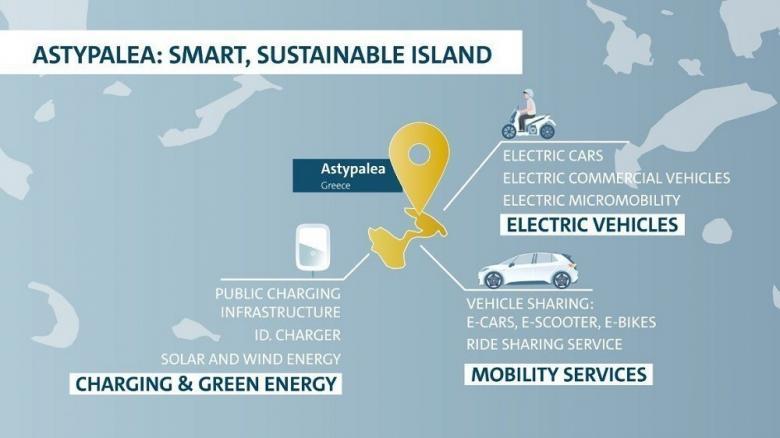 ASTYPALEA: SMART, SUSTAINABLE ISLAND

Astypalea
Greece

ELECTRIC CARS
ELECTRIC COMMERCIAL VEHICLES
ELECTRIC MICROMOBILITY
ELECTRIC VEHICLES

PUBLIC CHARGING INFRASTRUCTURE
ID. CHARGER
SOLAR AND WIND ENERGY
CHARGING & GREEN ENERGY

VEHICLE SHARING:
E-CARS, E-SCOOTER, E-BIKES
RIDE SHARING SERVICE
MOBILITY SERVICES